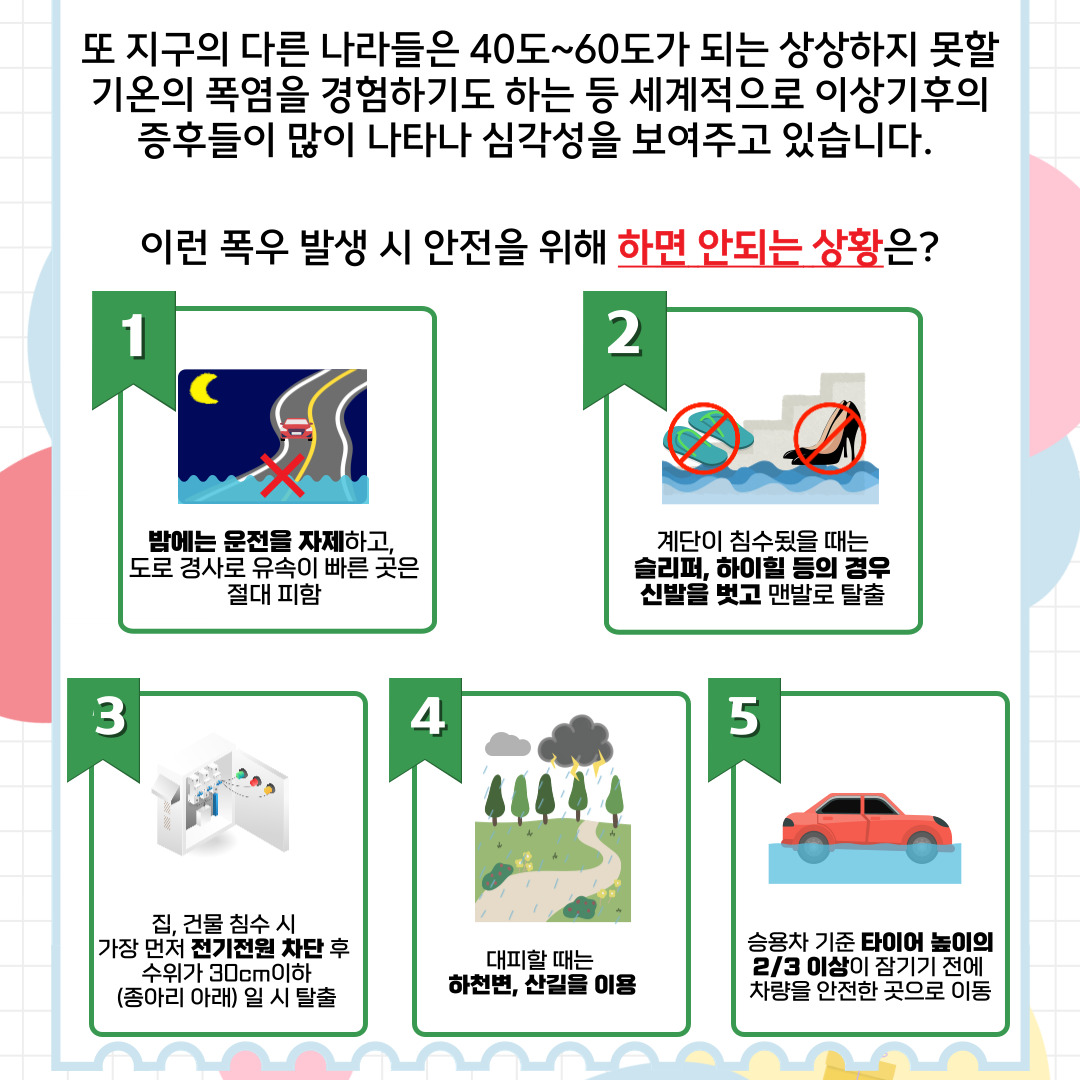 또 지구의 다른 나라들은 40도~60도가 되는 상상하지 못할 기온의 폭염을 경험하기도 하는 등 세계적으로 이상기후의 증후들이 많이 나타나 심각성을 보여주고 있습니다.

이런 폭우 발생 시 안전을 위해 하면 안되는 상황은?

1

밤에는 운전을 자제하고, 도로 경사로 유속이 빠른 곳은 절대 피함

2

계단이 침수됐을 때는 슬리퍼, 하이힐 등의 경우 신발을 벗고 맨발로 탈출

3

집, 건물 침수 시 가장 먼저 전기전원 차단 후 수위가 30cm이하 (종아리 아래) 일 시 탈출

4

대피할 때는 하천변, 산길을 이용

5

승용차 기준 타이어 높이의 2/3 이상이 잠기기 전에 차량을 안전한 곳으로 이동