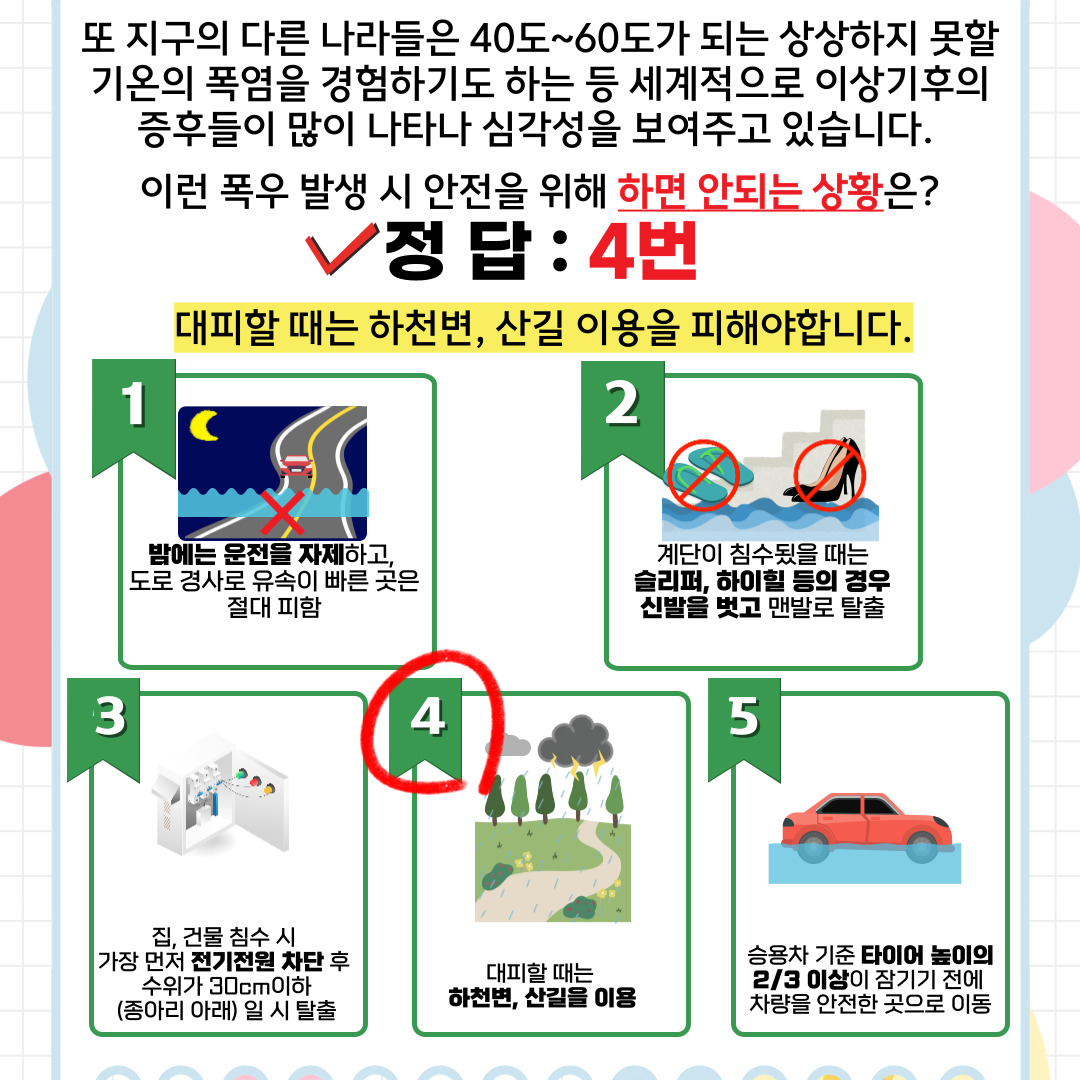 또 지구의 다른 나라들은 40도~60도가 되는 상상하지 못할 기온의 폭염을 경험하기도 하는 등 세계적으로 이상기후의 증후들이 많이 나타나 심각성을 보여주고 있습니다.

이런 폭우 발생 시 안전을 위해 하면 안되는 상황은?

정 답 : 4번

대피할 때는 하천변, 산길 이용을 피해야합니다.

1
밤에는 운전을 자제하고, 도로 경사로 유속이 빠른 곳은 절대 피함

2
계단이 침수됐을 때는 슬리퍼, 하이힐 등의 경우 신발을 벗고 맨발로 탈출

3
집, 건물 침수 시 가장 먼저 전기전원 차단 후 수위가 30cm이하 (종아리 아래) 일 시 탈출

4
대피할 때는 하천변, 산길을 이용

5
승용차 기준 타이어 높이의 2/3 이상이 잠기기 전에 차량을 안전한 곳으로 이동